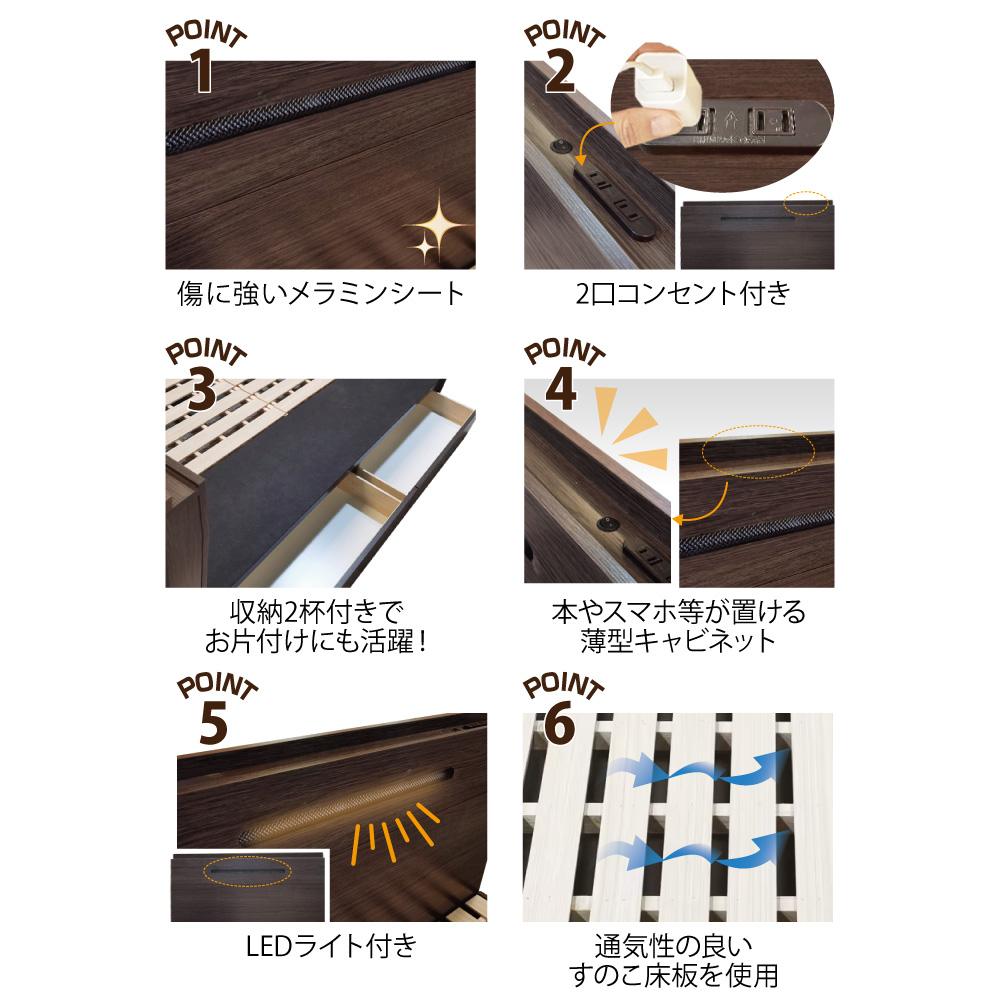 POINT
1
傷に強いメラミンシート

POINT
2
2口コンセント付き

POINT
3
収納2杯付きで
お片付けにも活躍！

POINT
4
本やスマホ等が置ける
薄型キャビネット

POINT
5
LEDライト付き

POINT
6
通気性の良い
すのこ床板を使用