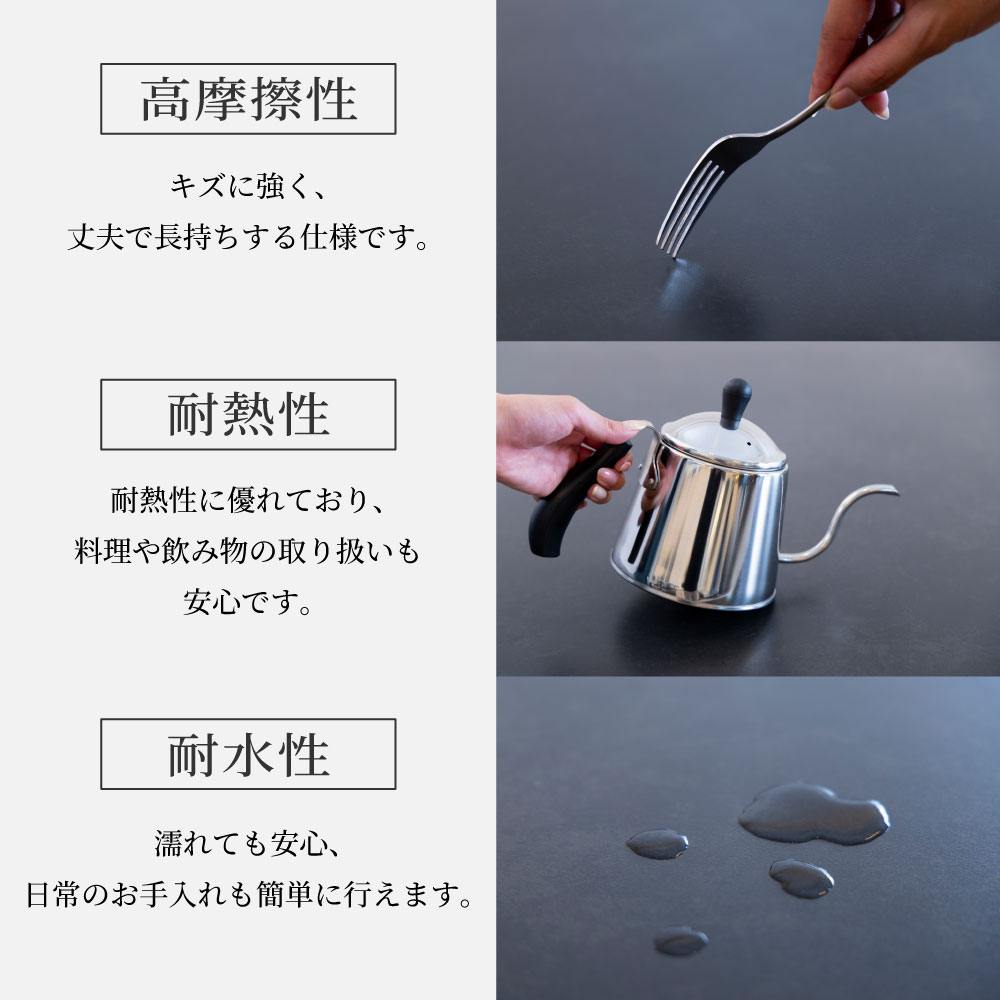 高摩擦性

キズに強く、
丈夫で長持ちする仕様です。

耐熱性

耐熱性に優れており、
料理や飲み物の取り扱いも
安心です。

耐水性

濡れても安心、
日常のお手入れも簡単に行えます。