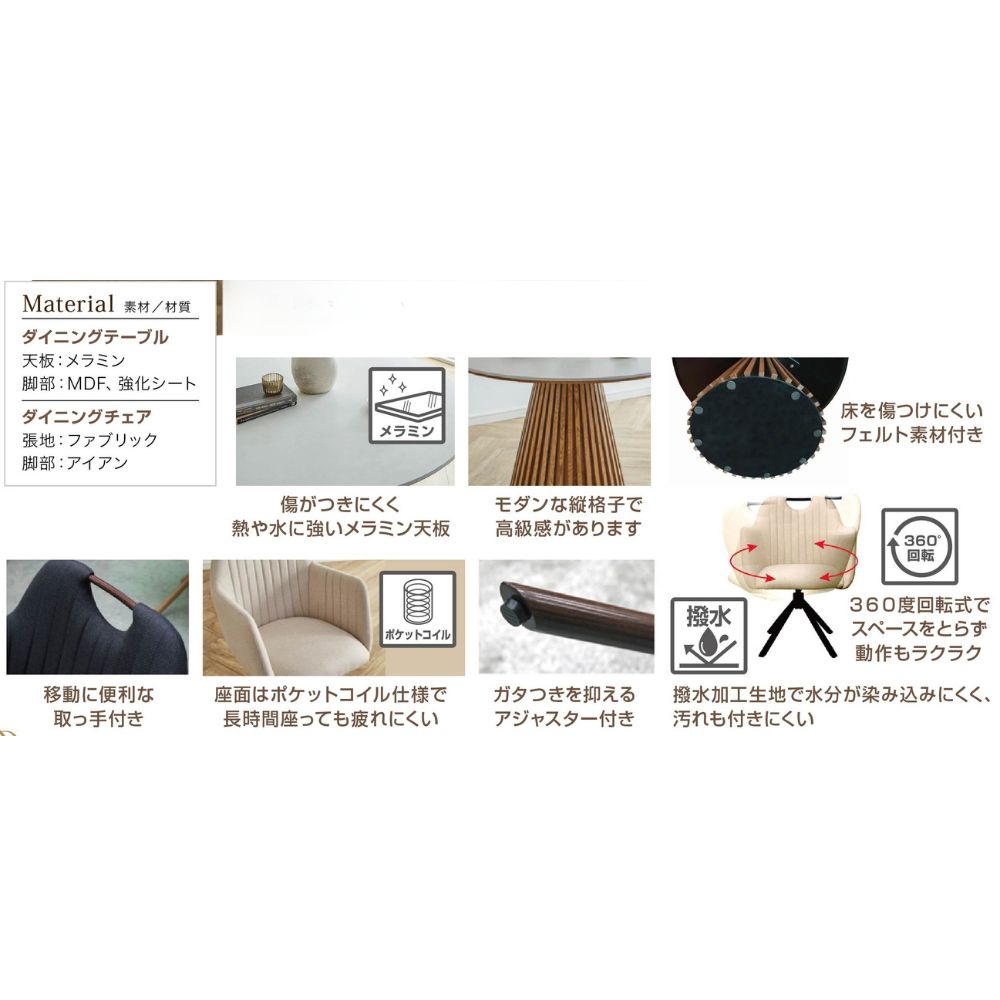 Material 素材／材質
ダイニングテーブル
天板：メラミン
脚部：MDF、強化シート
ダイニングチェア
張地：ファブリック
脚部：アイアン

メラミン

傷がつきにくく
熱や水に強いメラミン天板

モダンな縦格子で
高級感があります

床を傷つけにくい
フェルト素材付き

360° 回転

360度回転式で
スペースをとらず
動作もラクラク

移動に便利な
取っ手付き

ポケットコイル

座面はポケットコイル仕様で
長時間座っても疲れにくい

ガタつきを抑える
アジャスター付き

撥水

撥水加工生地で水分が染み込みにくく、
汚れも付きにくい