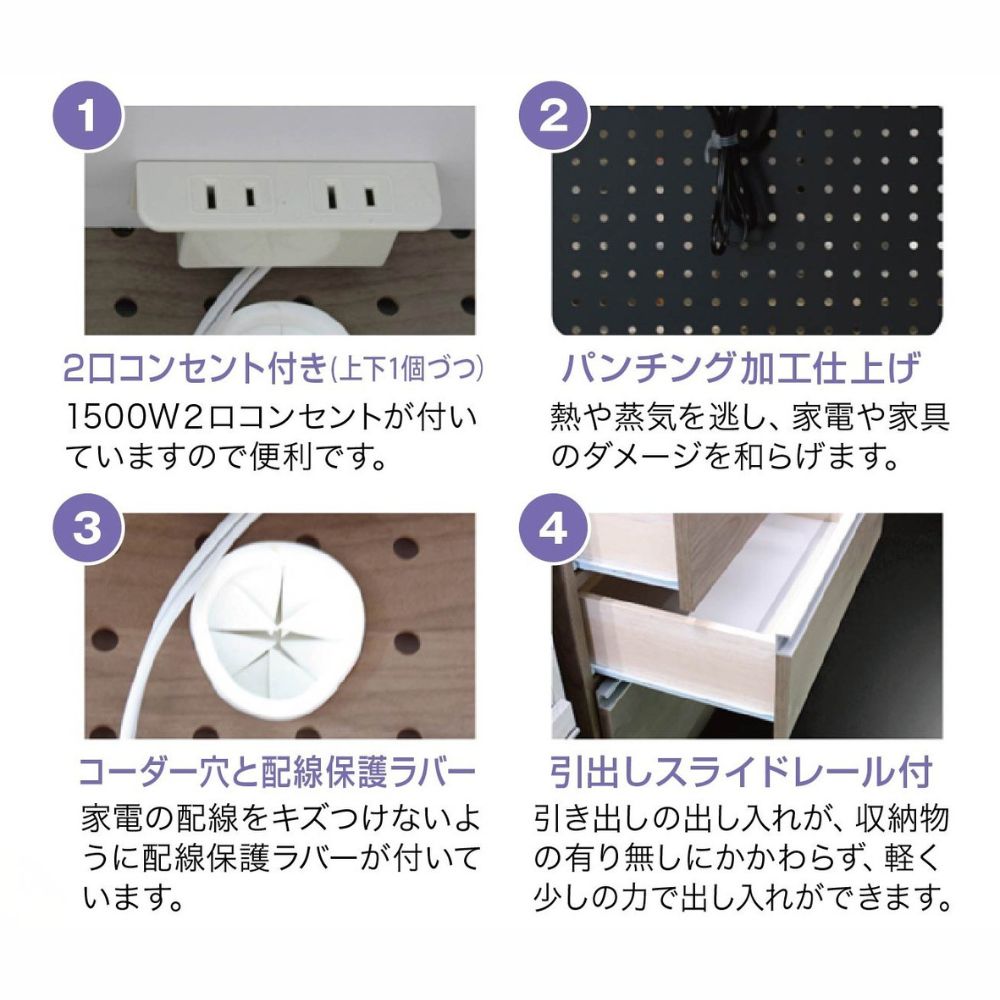 1

2口コンセント付き(上下1個づつ)

1500W2口コンセントが付いていますので便利です。

2

パンチング加工仕上げ

熱や蒸気を逃し、家電や家具のダメージを和らげます。

3

コーダー穴と配線保護ラバー

家電の配線をキズつけないように配線保護ラバーが付いています。

4

引出しスライドレール付

引き出しの出し入れが、収納物の有り無しにかかわらず、軽く少しの力で出し入れができます。