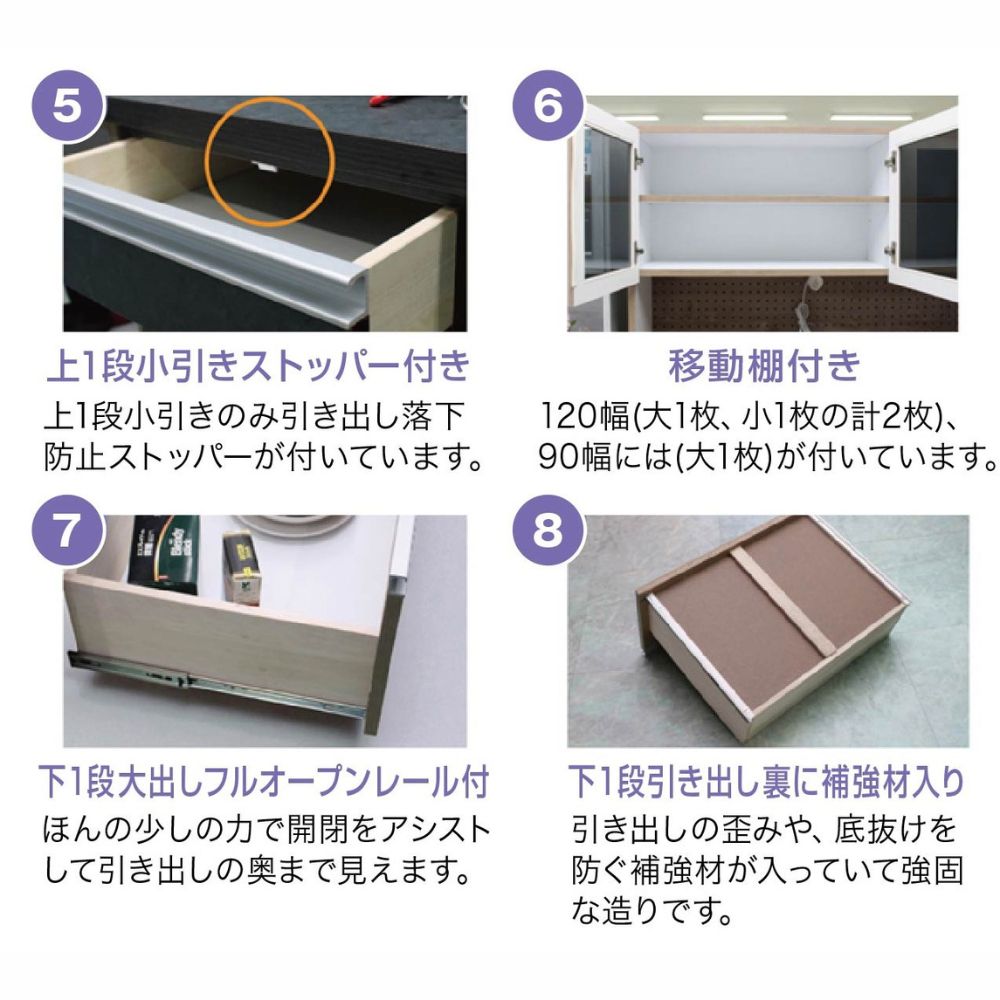 5

上1段小引きストッパー付き

上1段小引きのみ引き出し落下防止ストッパーが付いています。

6

移動棚付き

120幅(大1枚、小1枚の計2枚)、90幅には(大1枚)が付いています。

7

下1段大出しフルオープンレール付

ほんの少しの力で開閉をアシストして引き出しの奥まで見えます。

8

下1段引き出し裏に補強材入り

引き出しの歪みや、底抜けを防ぐ補強材が入っていて強固な造りです。