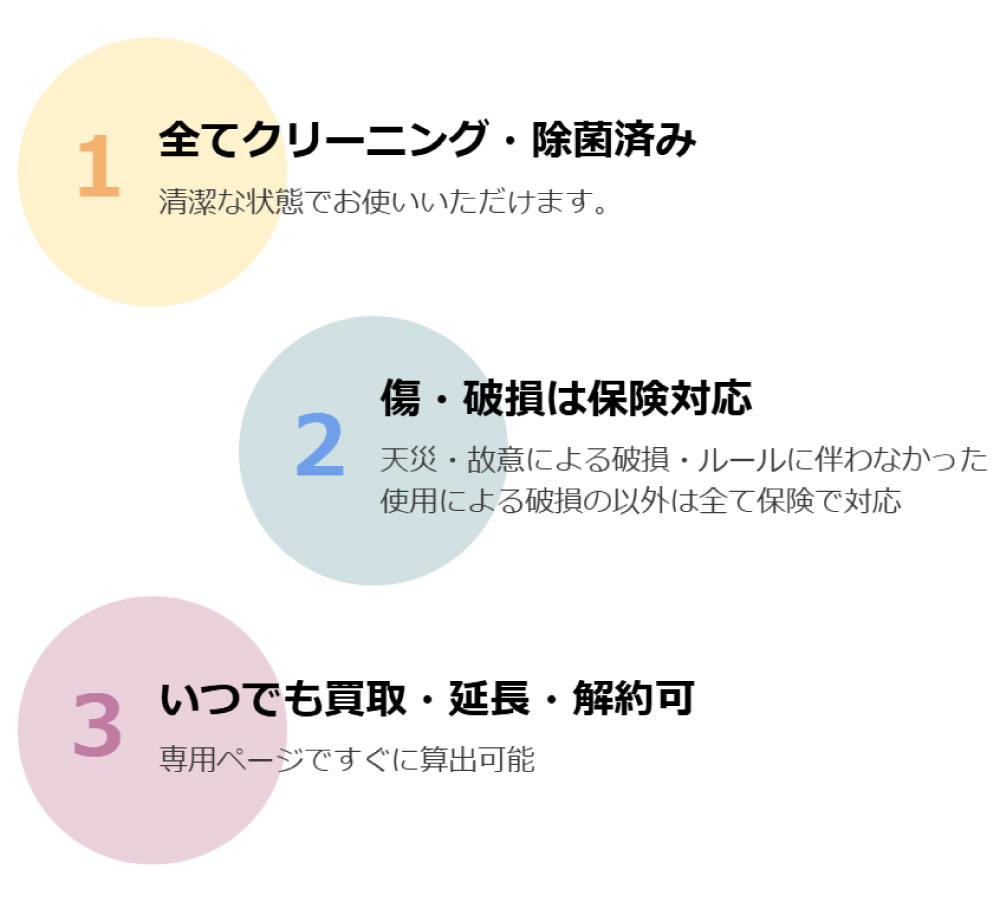 1

全てクリーニング・除菌済み

清潔な状態でお使いいただけます。

2

傷・破損は保険対応

天災・故意による破損・ルールに伴わなかった使用による破損の以外は全て保険で対応

3

いつでも買取・延長・解約可

専用ページですぐに算出可能